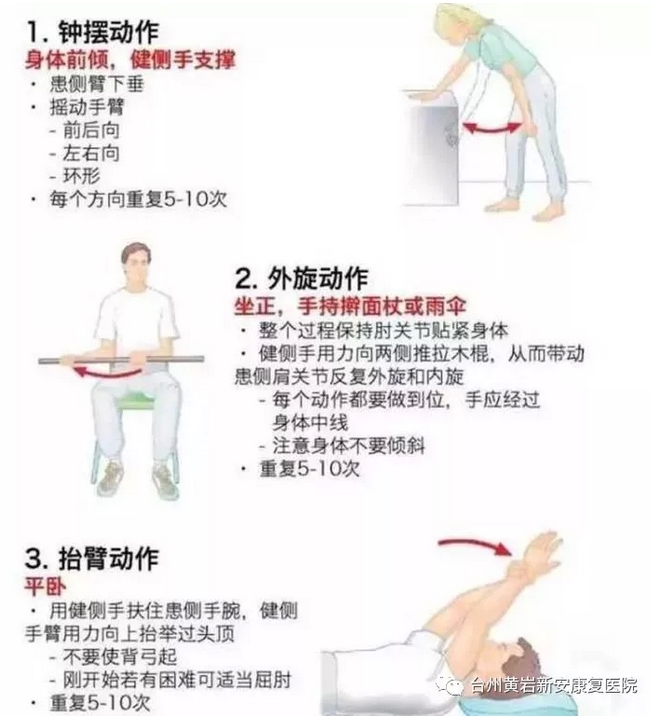 1. 钟摆动作
身体前倾，健侧手支撑
· 患侧臂下垂
· 摇动手臂
- 前后向
- 左右向
- 环形
· 每个方向重复5-10次

2. 外旋动作
坐正，手持擀面杖或雨伞
· 整个过程保持肘关节贴紧身体
· 健侧手用力向两侧推拉木棍，从而带动患侧肩关节反复外旋和内旋
- 每个动作都要做到位，手应经过身体中线
- 注意身体不要倾斜
· 重复5-10次

3. 抬臂动作
平卧
· 用健侧手扶住患侧手腕，健侧手臂用力向上抬举过头顶
- 不要使背弓起
- 刚开始若有困难可适当屈肘
· 重复5-10次

台州黄岩新安康复医院